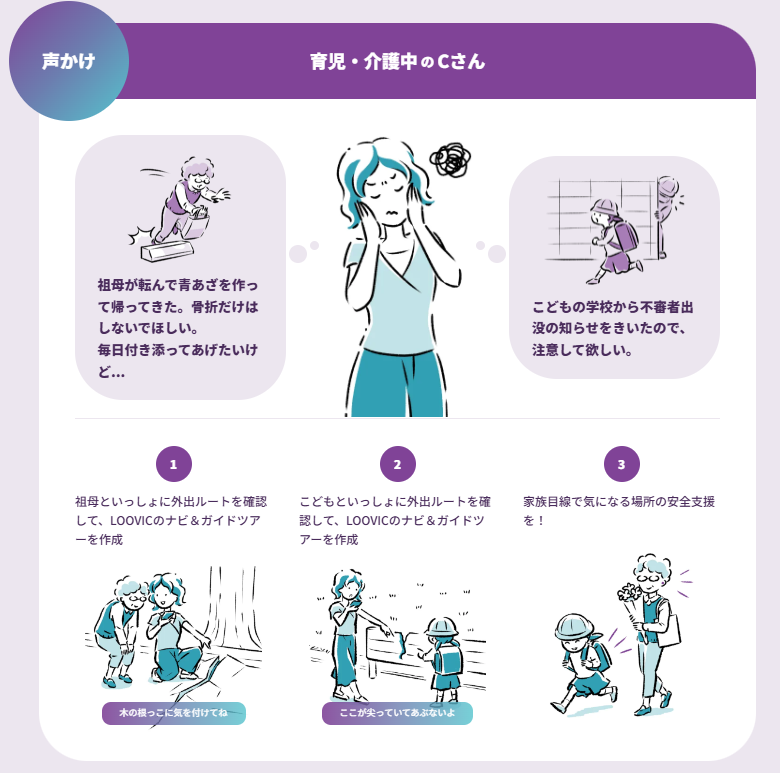 声かけ

育児・介護中のCさん

祖母が転んで青あざを作って帰ってきた。骨折だけはしないでほしい。
毎日付き添ってあげたいけど…

こどもの学校から不審者出没の知らせをきいたので、注意して欲しい。

1

祖母といっしょに外出ルートを確認して、LOOVICのナビ＆ガイドツアーを作成

木の根っこに気を付けてね

2

こどもといっしょに外出ルートを確認して、LOOVICのナビ＆ガイドツアーを作成

ここが尖っていてあぶないよ

3

家族目線で気になる場所の安全支援を！